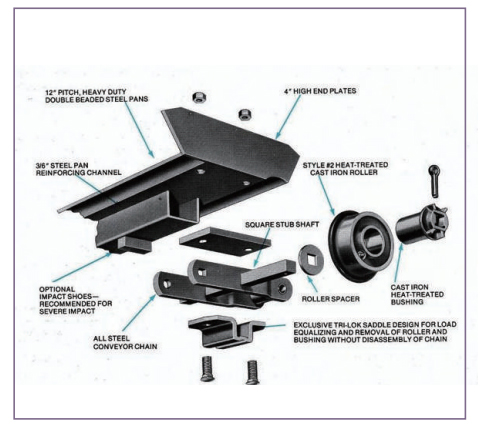 12" PITCH, HEAVY DUTY DOUBLE BEADED STEEL PANS

4" HIGH END PLATES

3/6" STEEL PAN REINFORCING CHANNEL

STYLE #2 HEAT-TREATED CAST IRON ROLLER

SQUARE STUB SHAFT

OPTIONAL IMPACT SHOES— RECOMMENDED FOR SEVERE IMPACT

ROLLER SPACER

CAST IRON HEAT-TREATED BUSHING

ALL STEEL CONVEYOR CHAIN

EXCLUSIVE TRI-LOK SADDLE DESIGN FOR LOAD EQUALIZING AND REMOVAL OF ROLLER AND BUSHING WITHOUT DISASSEMBLY OF CHAIN